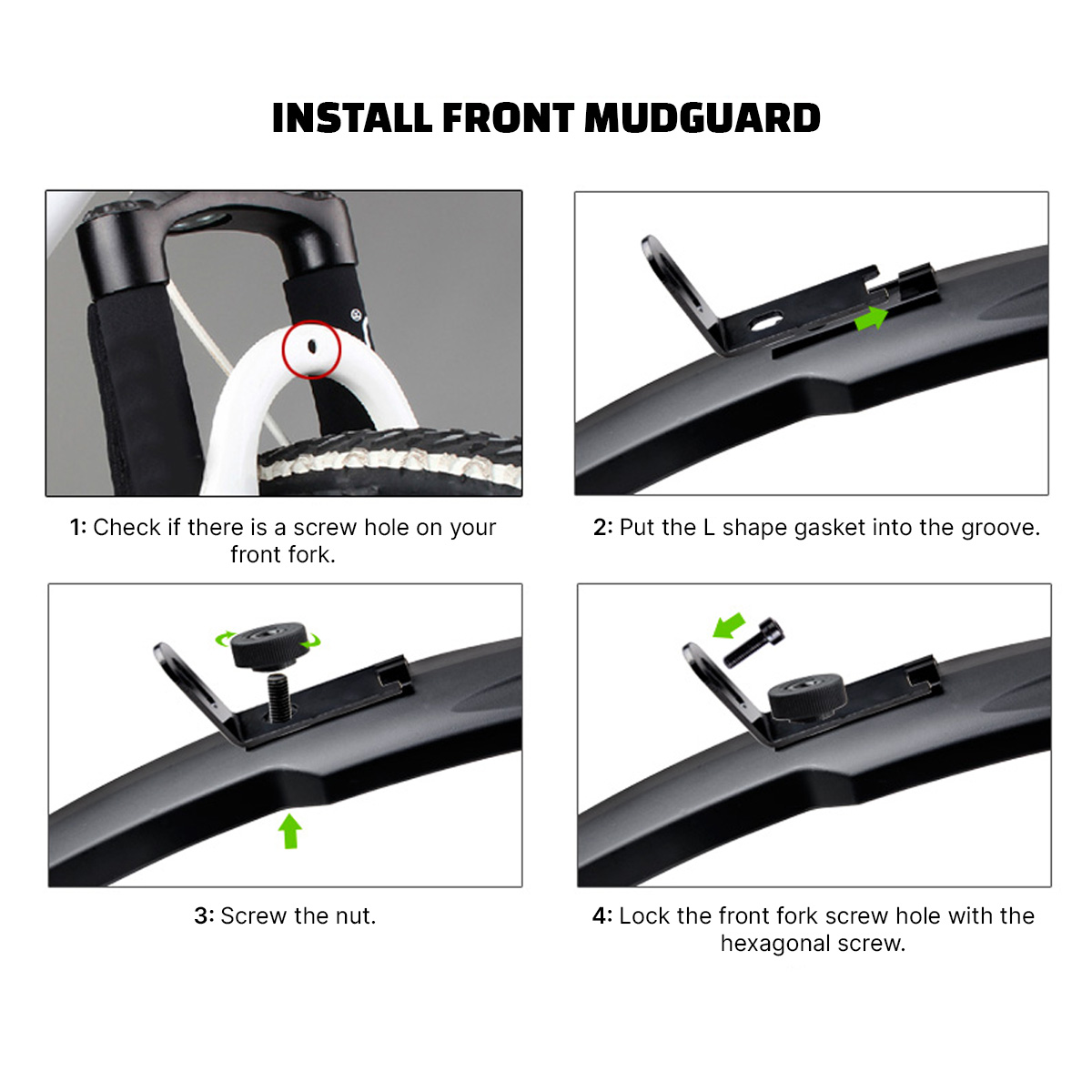 INSTALL FRONT MUDGUARD

1: Check if there is a screw hole on your front fork.

2: Put the L shape gasket into the groove.

3: Screw the nut.

4: Lock the front fork screw hole with the hexagonal screw.