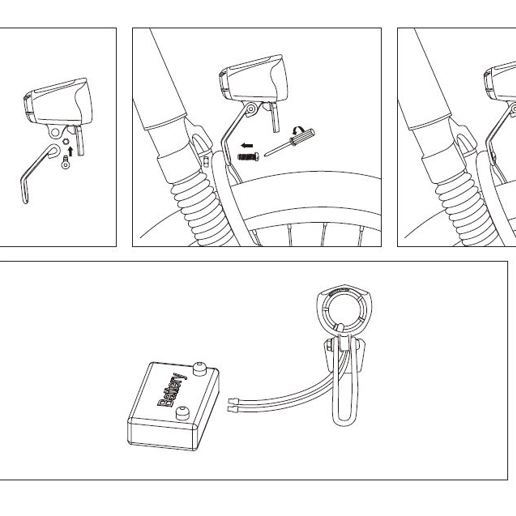 Battery